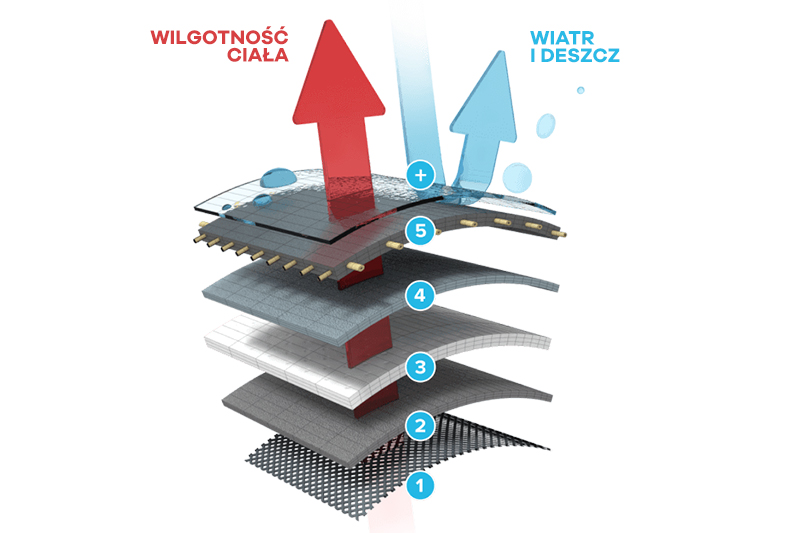 WILGOTNOŚĆ CIAŁA

WIATR I DESZCZ

+

5

4

3

2

1